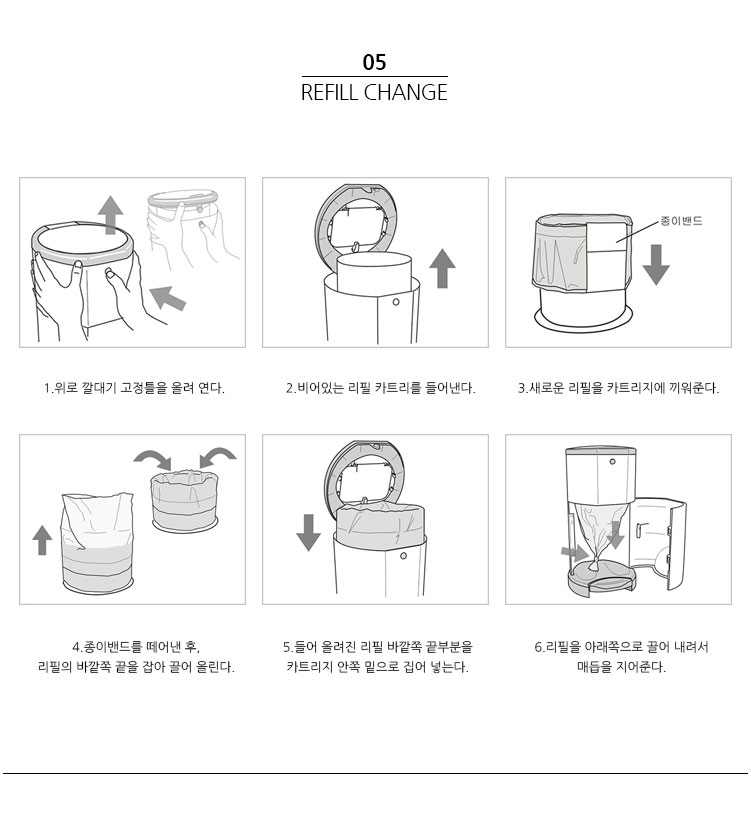 05
REFILL CHANGE

종이밴드

1.위로 깔대기 고정틀을 올려 연다.

2.비어있는 리필 카트리를 들어낸다.

3.새로운 리필을 카트리지에 끼워준다.

4.종이밴드를 떼어낸 후,
리필의 바깥쪽 끝을 잡아 끌어 올린다.

5.들어 올려진 리필 바깥쪽 끝부분을
카트리지 안쪽 밑으로 집어 넣는다.

6.리필을 아래쪽으로 끌어 내려서
매듭을 지어준다.