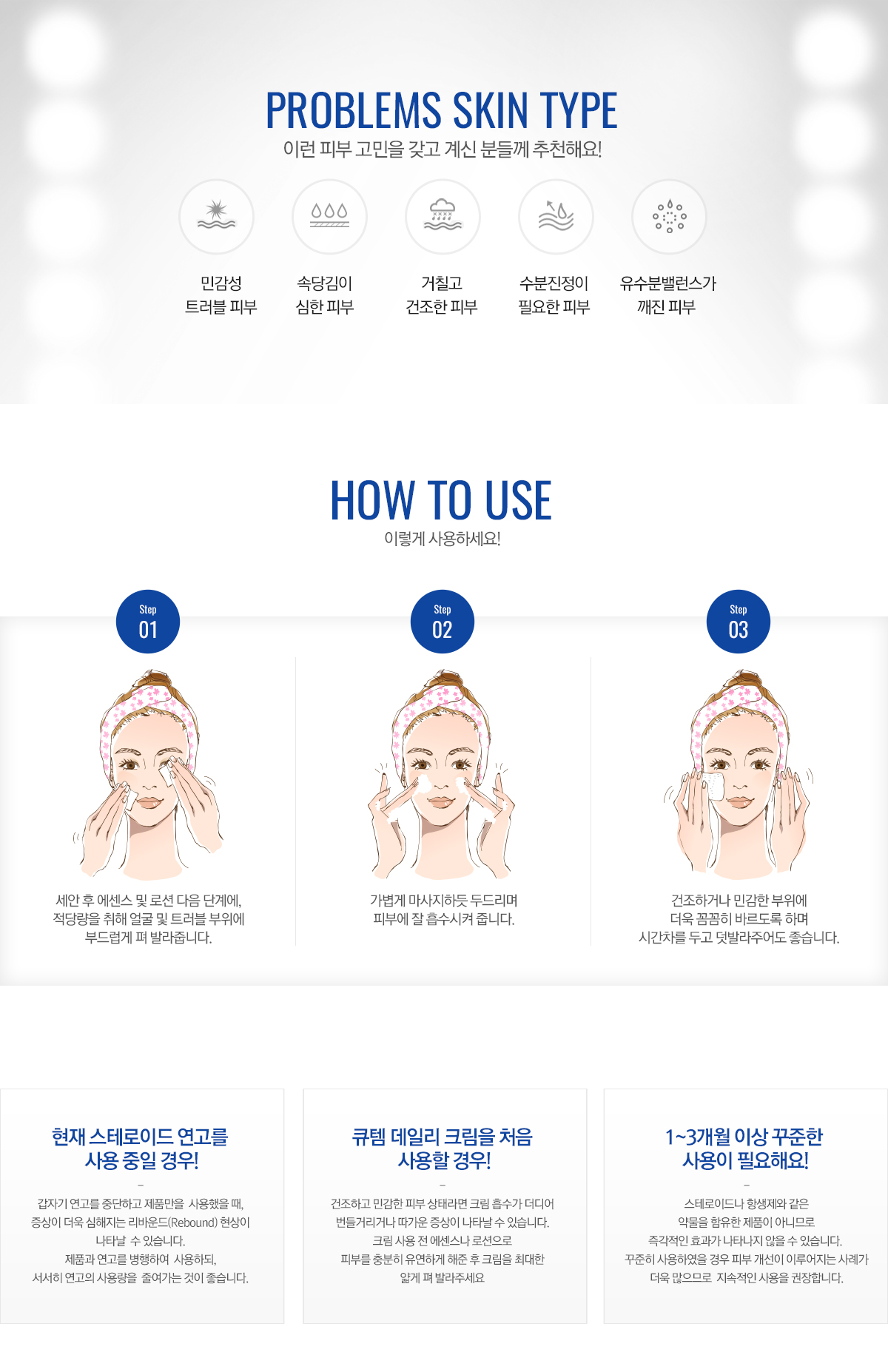 PROBLEMS SKIN TYPE
이런 피부 고민을 갖고 계신 분들께 추천해요!

민감성 트러블 피부

속당김이 심한 피부

거칠고 건조한 피부

수분진정이 필요한 피부

유수분밸런스가 깨진 피부

HOW TO USE
이렇게 사용하세요!

Step 01

세안 후 에센스 및 로션 다음 단계에, 적당량을 취해 얼굴 및 트러블 부위에 부드럽게 펴 발라줍니다.

Step 02

가볍게 마사지하듯 두드리며 피부에 잘 흡수시켜 줍니다.

Step 03

건조하거나 민감한 부위에 더욱 꼼꼼히 바르도록 하며 시간차를 두고 덧발라주어도 좋습니다.

현재 스테로이드 연고를 사용 중일 경우!

–

갑자기 연고를 중단하고 제품만을 사용했을 때, 증상이 더욱 심해지는 리바운드(Rebound) 현상이 나타날 수 있습니다. 제품과 연고를 병행하여 사용하되, 서서히 연고의 사용량을 줄여가는 것이 좋습니다.

큐템 데일리 크림을 처음 사용할 경우!

–

건조하고 민감한 피부 상태라면 크림 흡수가 더디어 번들거리거나 따가운 증상이 나타날 수 있습니다. 크림 사용 전 에센스나 로션으로 피부를 충분히 유연하게 해준 후 크림을 최대한 얇게 펴 발라주세요

1~3개월 이상 꾸준한 사용이 필요해요!

–

스테로이드나 항생제와 같은 약물을 함유한 제품이 아니므로 즉각적인 효과가 나타나지 않을 수 있습니다. 꾸준히 사용하였을 경우 피부 개선이 이루어지는 사례가 더욱 많으므로 지속적인 사용을 권장합니다.