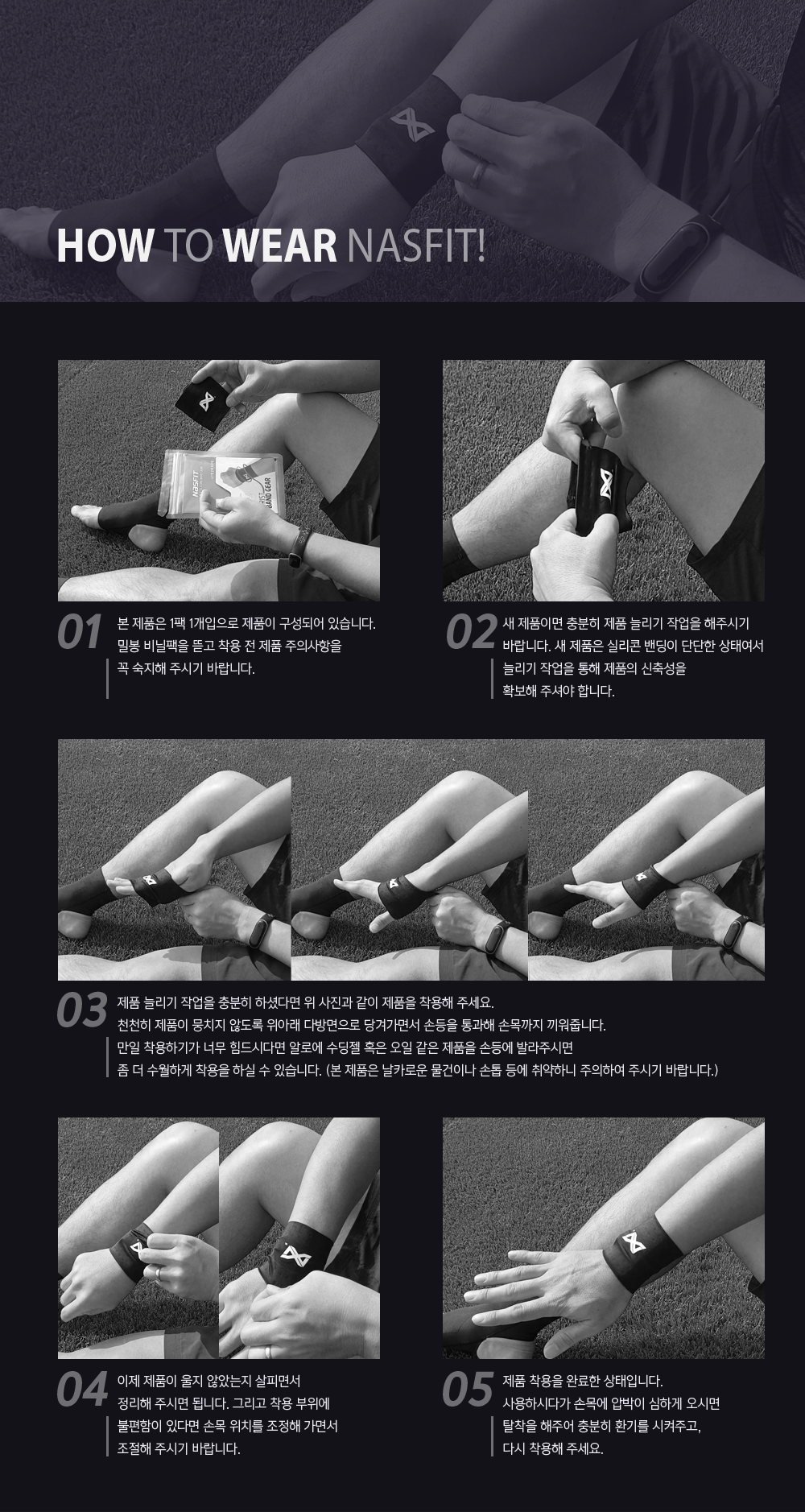 HOW TO WEAR NASFIT!

NASFIT

BAND GEAR

01 본 제품은 1팩 1개입으로 제품이 구성되어 있습니다. 밀봉 비닐팩을 뜯고 착용 전 제품 주의사항을 꼭 숙지해 주시기 바랍니다.

02 새 제품이면 충분히 제품 늘리기 작업을 해주시기 바랍니다. 새 제품은 실리콘 밴딩이 단단한 상태여서 늘리기 작업을 통해 제품의 신축성을 확보해 주셔야 합니다.

03 제품 늘리기 작업을 충분히 하셨다면 위 사진과 같이 제품을 착용해 주세요. 천천히 제품이 뭉치지 않도록 위아래 다방면으로 당겨가면서 손등을 통과해 손목까지 끼워줍니다. 만일 착용하기가 너무 힘드시다면 알로에 수딩젤 혹은 오일 같은 제품을 손등에 발라주시면 좀 더 수월하게 착용을 하실 수 있습니다. (본 제품은 날카로운 물건이나 손톱 등에 취약하니 주의하여 주시기 바랍니다.)

04 이제 제품이 울지 않았는지 살피면서 정리해 주시면 됩니다. 그리고 착용 부위에 불편함이 있다면 손목 위치를 조정해 가면서 조절해 주시기 바랍니다.

05 제품 착용을 완료한 상태입니다. 사용하시다가 손목에 압박이 심하게 오시면 탈착을 해주어 충분히 환기를 시켜주고, 다시 착용해 주세요.