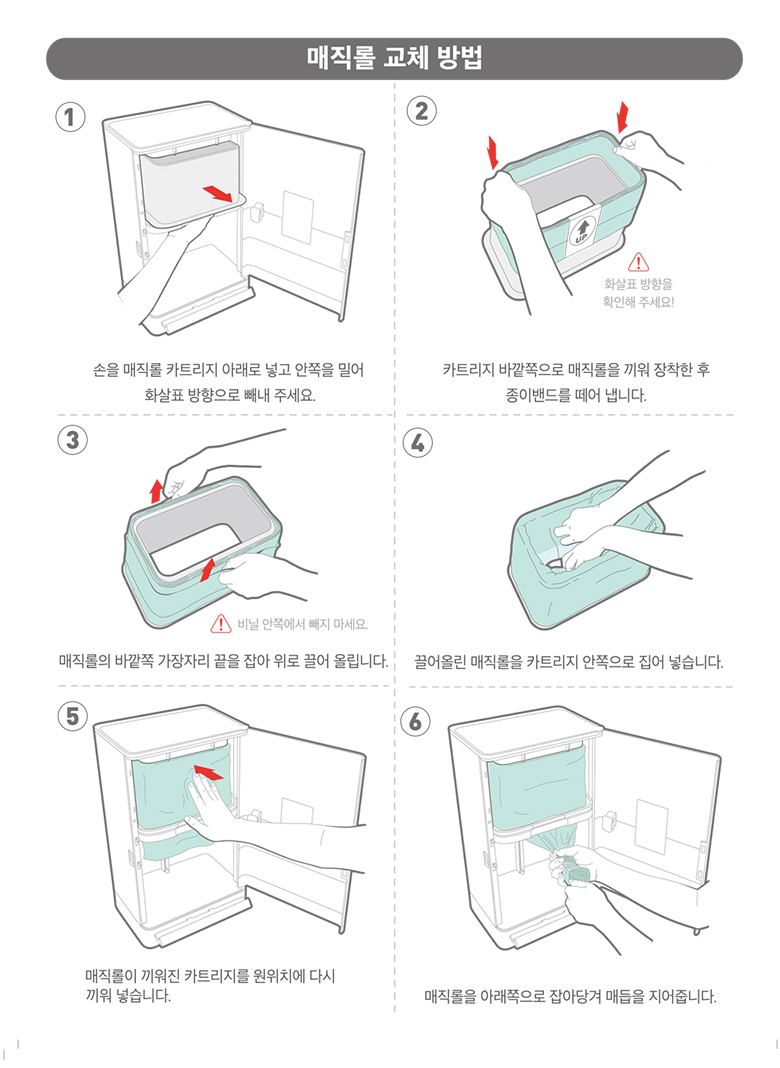 매직롤 교체 방법

1

손을 매직롤 카트리지 아래로 넣고 안쪽을 밀어 화살표 방향으로 빼내 주세요.

2

UP

화살표 방향을 확인해 주세요!

카트리지 바깥쪽으로 매직롤을 끼워 장착한 후 종이밴드를 떼어 냅니다.

3

비닐 안쪽에서 빼지 마세요.

매직롤의 바깥쪽 가장자리 끝을 잡아 위로 끌어 올립니다.

4

끌어올린 매직롤을 카트리지 안쪽으로 집어 넣습니다.

5

매직롤이 끼워진 카트리지를 원위치에 다시 끼워 넣습니다.

6

매직롤을 아래쪽으로 잡아당겨 매듭을 지어줍니다.