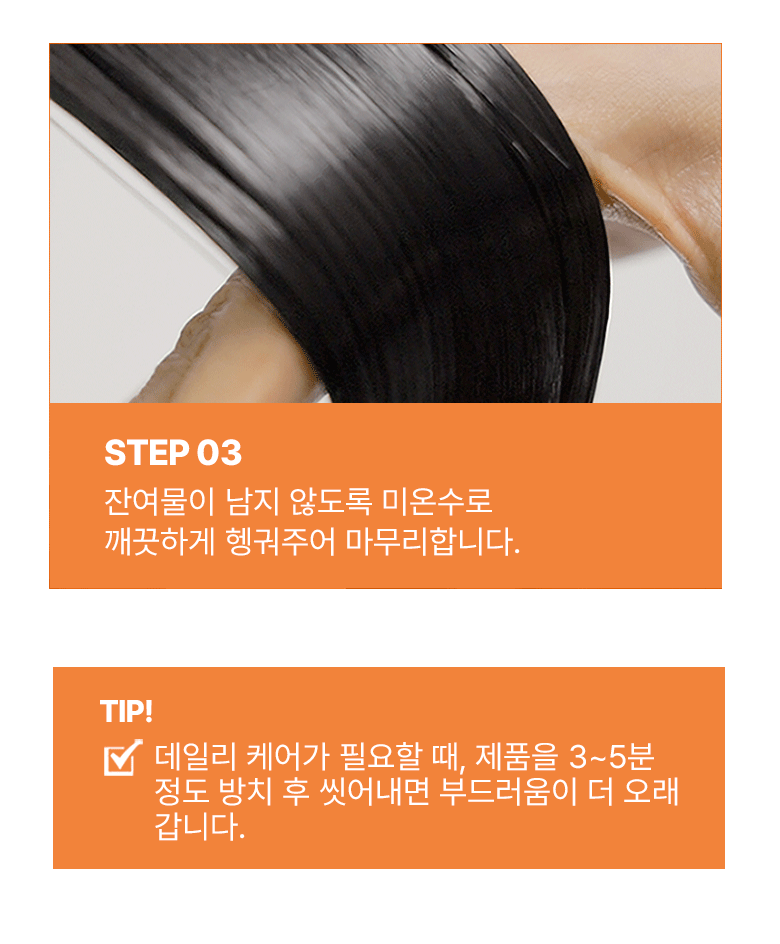 STEP 03

잔여물이 남지 않도록 미온수로 깨끗하게 헹궈주어 마무리합니다.

TIP!

데일리 케어가 필요할 때, 제품을 3~5분 정도 방치 후 씻어내면 부드러움이 더 오래 갑니다.