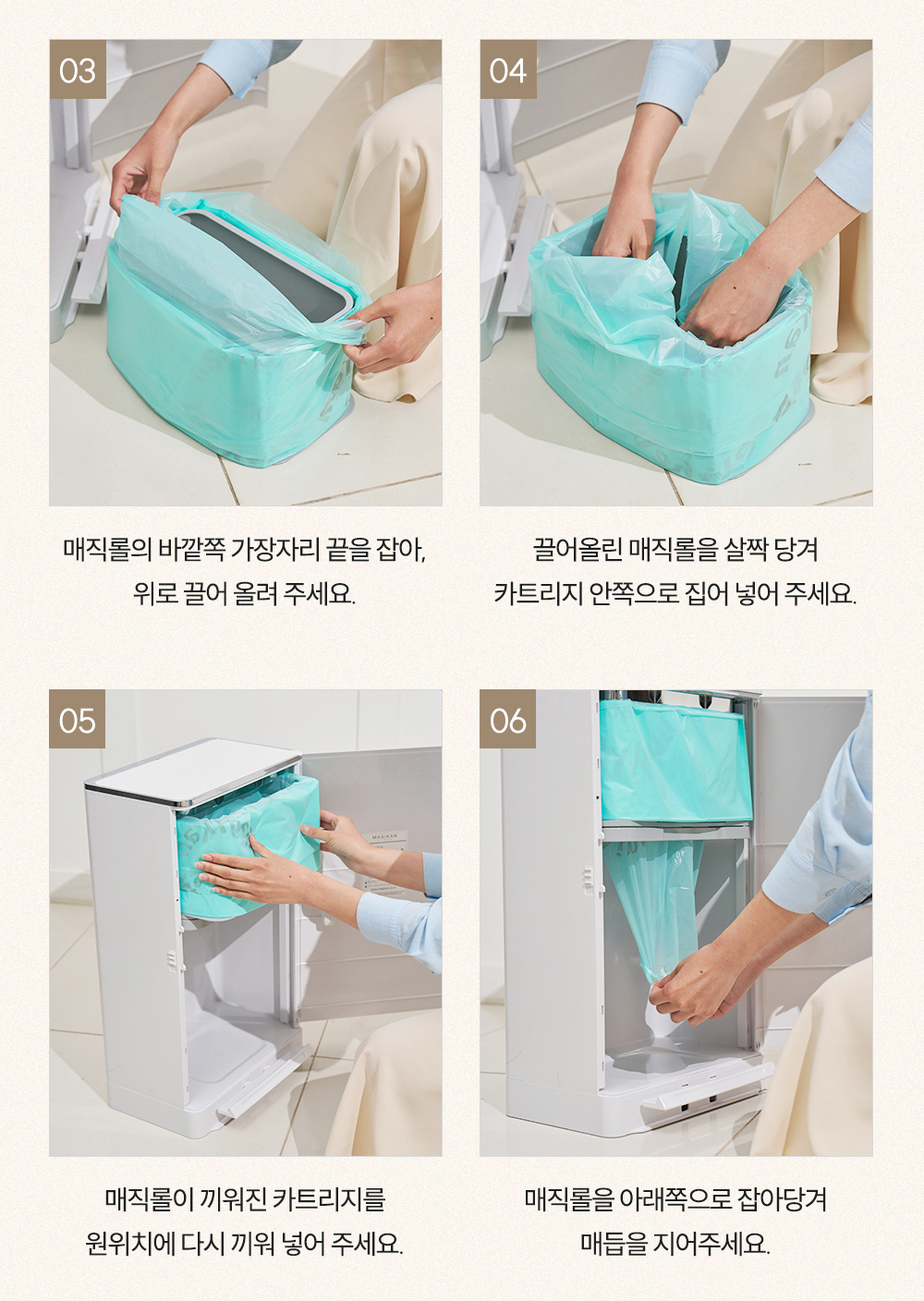 03

매직롤의 바깥쪽 가장자리 끝을 잡아,
위로 끌어 올려 주세요.

04

끌어올린 매직롤을 살짝 당겨
카트리지 안쪽으로 집어 넣어 주세요.

05

매직롤이 끼워진 카트리지를
원위치에 다시 끼워 넣어 주세요.

06

매직롤을 아래쪽으로 잡아당겨
매듭을 지어주세요.