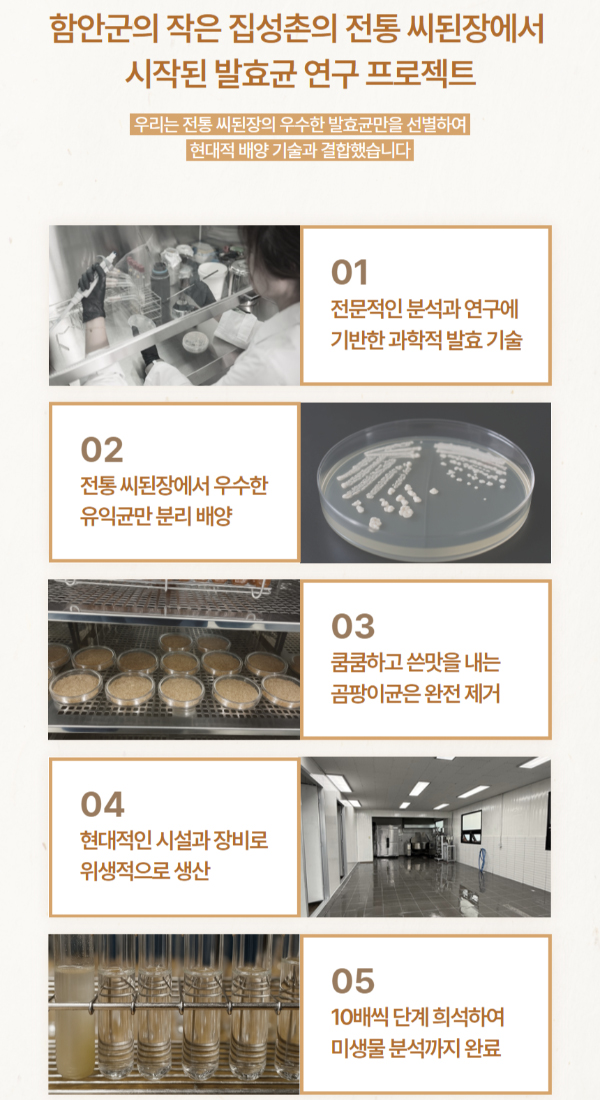 함안군의 작은 집성촌의 전통 씨된장에서
시작된 발효균 연구 프로젝트

우리는 전통 씨된장의 우수한 발효균만을 선별하여
현대적 배양 기술과 결합했습니다

01
전문적인 분석과 연구에
기반한 과학적 발효 기술

02
전통 씨된장에서 우수한
유익균만 분리 배양

03
쿰쿰하고 쓴맛을 내는
곰팡이균은 완전 제거

04
현대적인 시설과 장비로
위생적으로 생산

05
10배씩 단계 희석하여
미생물 분석까지 완료