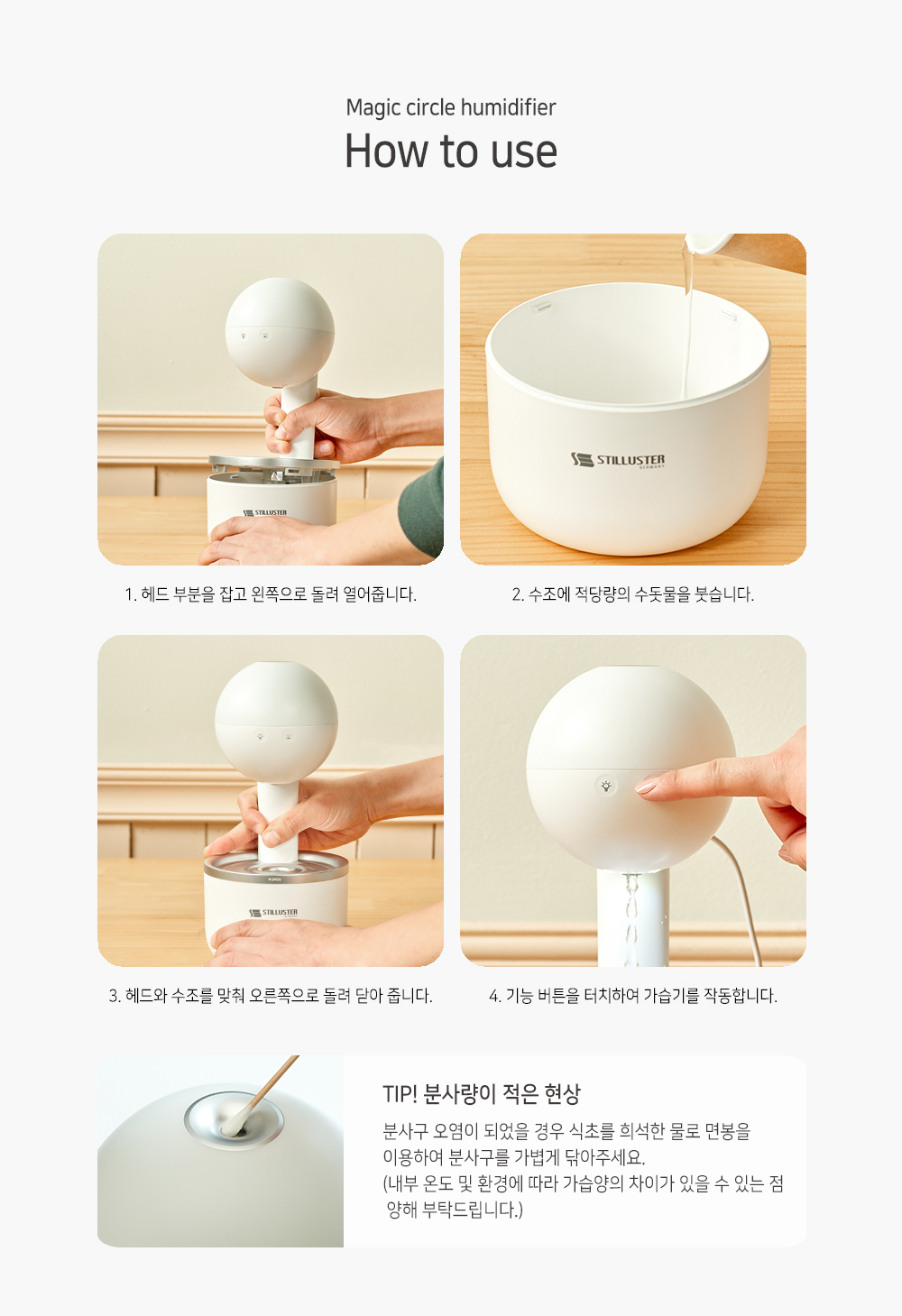 Magic circle humidifier
How to use

STILLUSTER

1. 헤드 부분을 잡고 왼쪽으로 돌려 열어줍니다.

STILLUSTER
GERMANY

2. 수조에 적당량의 수돗물을 붓습니다.

OPEN
STILLUSTER

3. 헤드와 수조를 맞춰 오른쪽으로 돌려 닫아 줍니다.

4. 기능 버튼을 터치하여 가습기를 작동합니다.

TIP! 분사량이 적은 현상

분사구 오염이 되었을 경우 식초를 희석한 물로 면봉을 이용하여 분사구를 가볍게 닦아주세요.
(내부 온도 및 환경에 따라 가습양의 차이가 있을 수 있는 점 양해 부탁드립니다.)