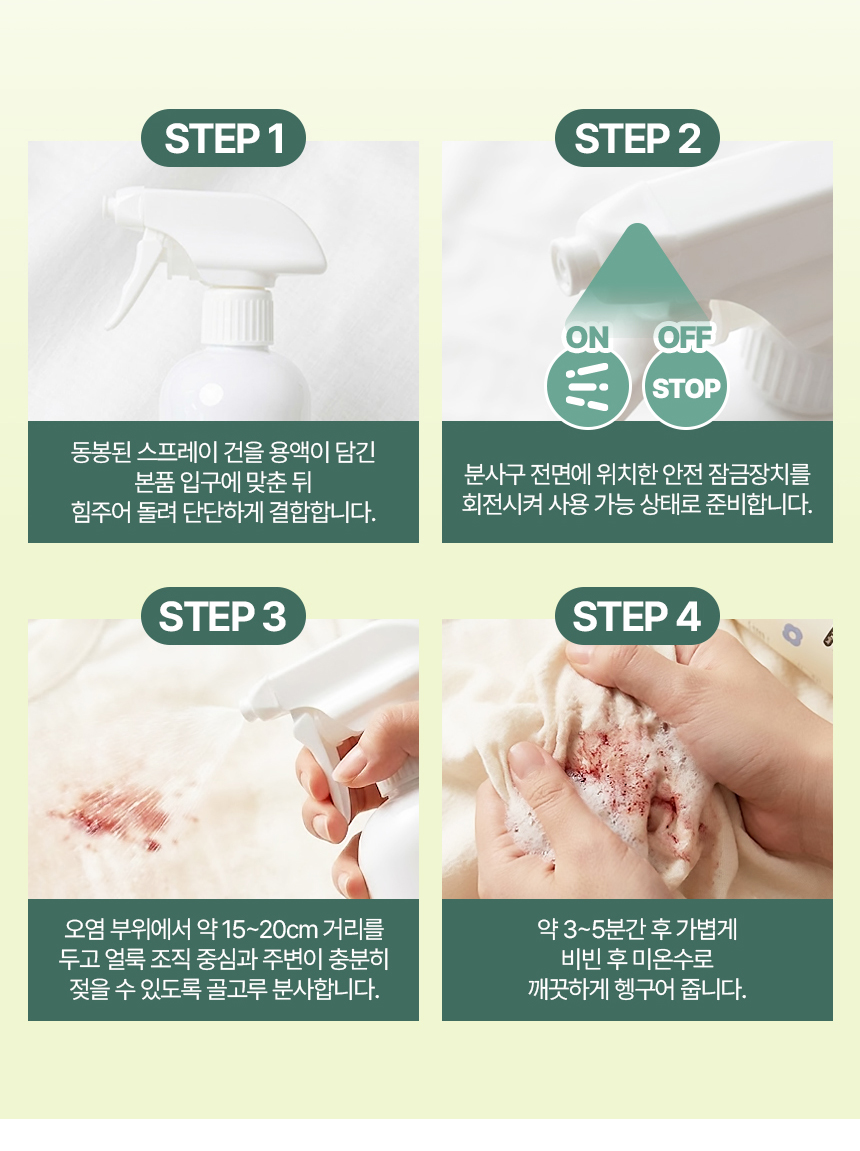 STEP 1

동봉된 스프레이 건을 용액이 담긴 본품 입구에 맞춘 뒤 힘주어 돌려 단단하게 결합합니다.

STEP 2

ON

OFF

STOP

분사구 전면에 위치한 안전 잠금장치를 회전시켜 사용 가능 상태로 준비합니다.

STEP 3

오염 부위에서 약 15~20cm 거리를 두고 얼룩 조직 중심과 주변이 충분히 젖을 수 있도록 골고루 분사합니다.

STEP 4

약 3~5분간 후 가볍게 비빈 후 미온수로 깨끗하게 헹구어 줍니다.